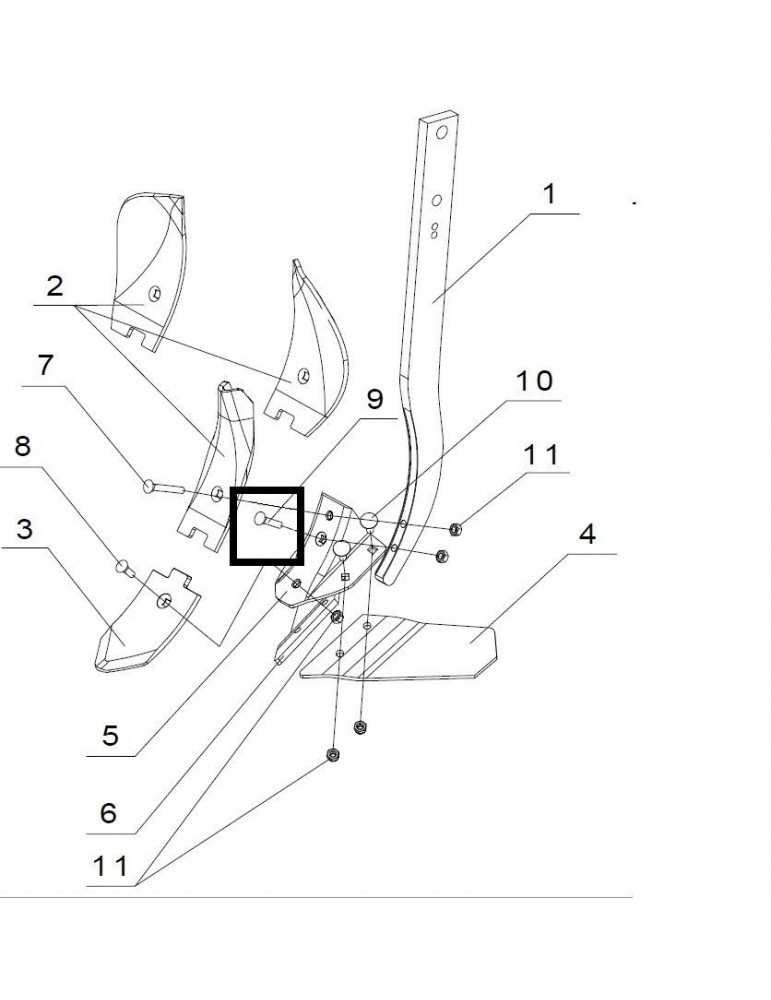 1
2
7
9
10
8
11
3
4
5
6
11