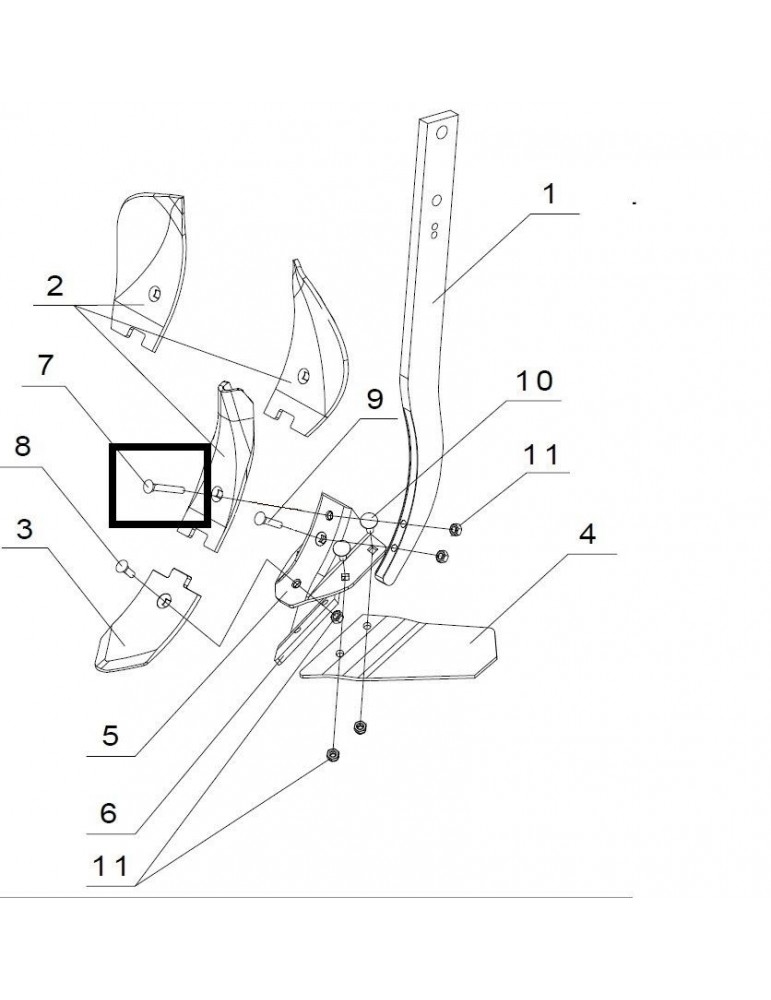 1
2
7
9
10
8
11
3
4
5
6
11