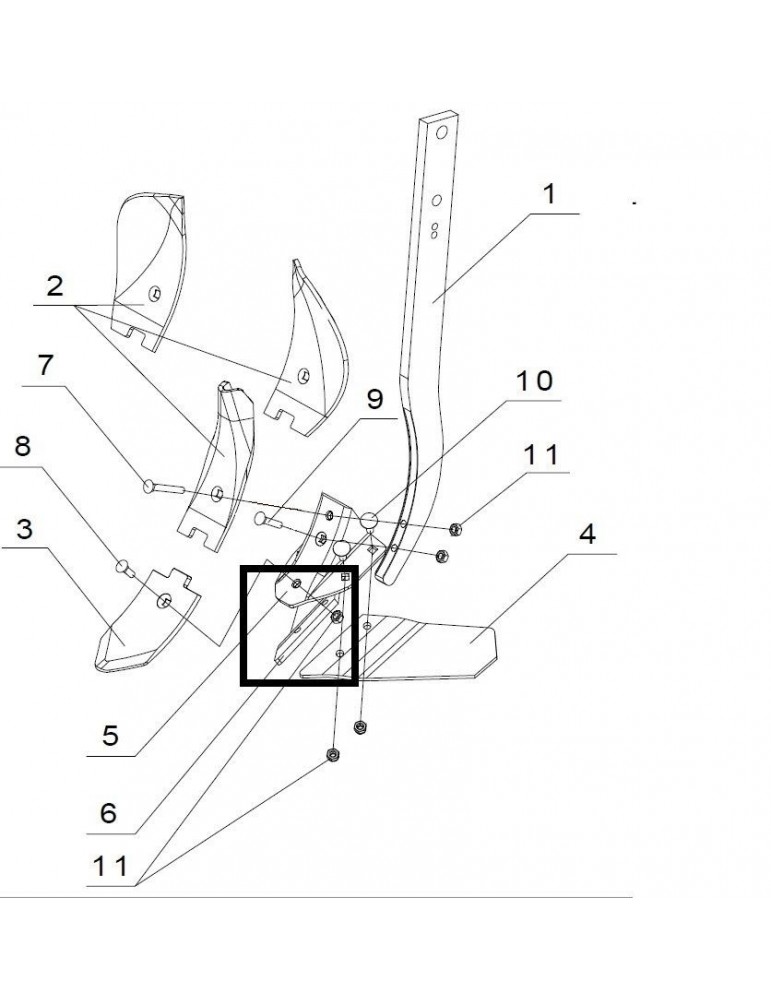 1
2
7
9
10
8
11
3
4
5
6
11