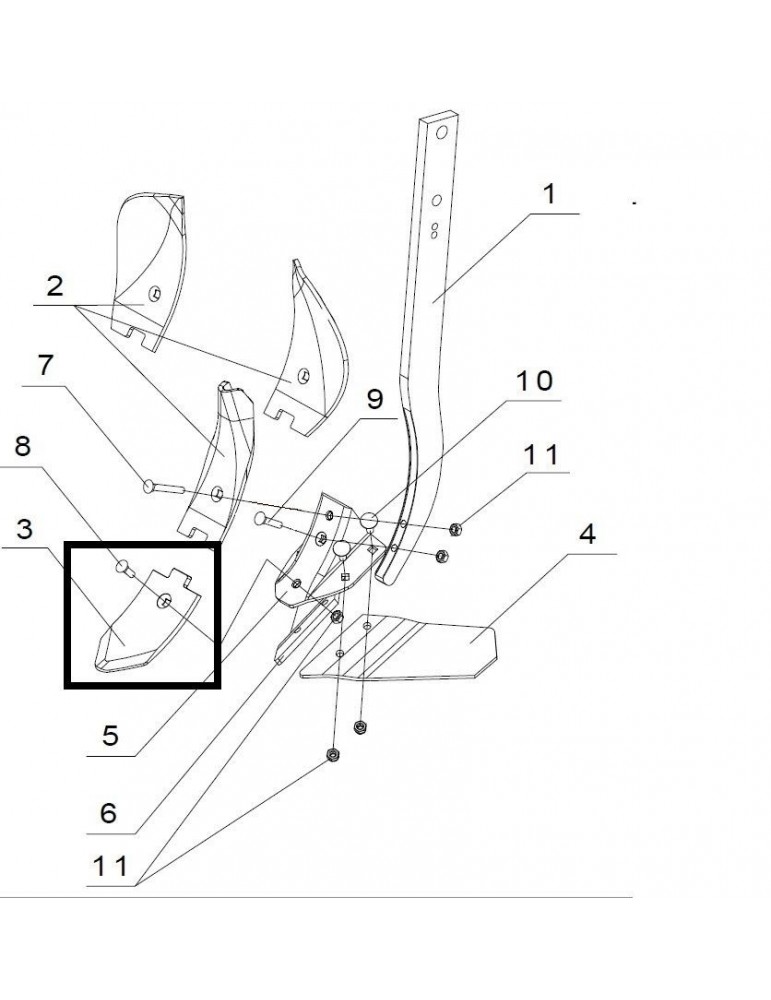 1
2
7
9
10
8
11
3
4
5
6
11