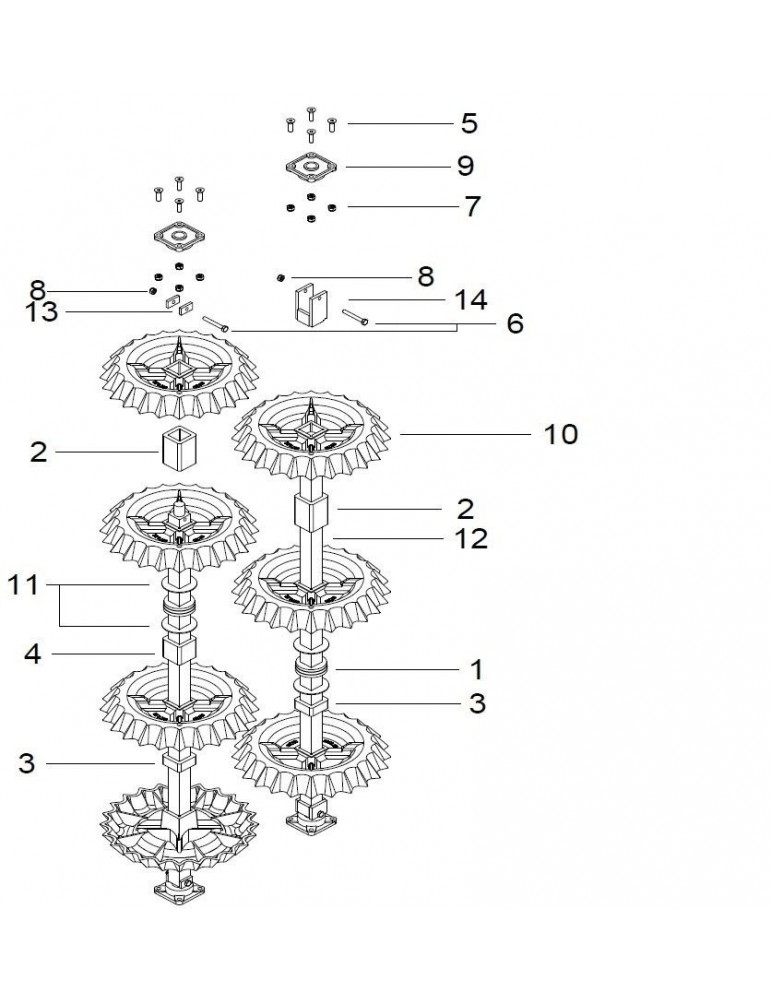 5
9
7
8
8
14
13
6
10
2
2
12
11
4
1
3
3