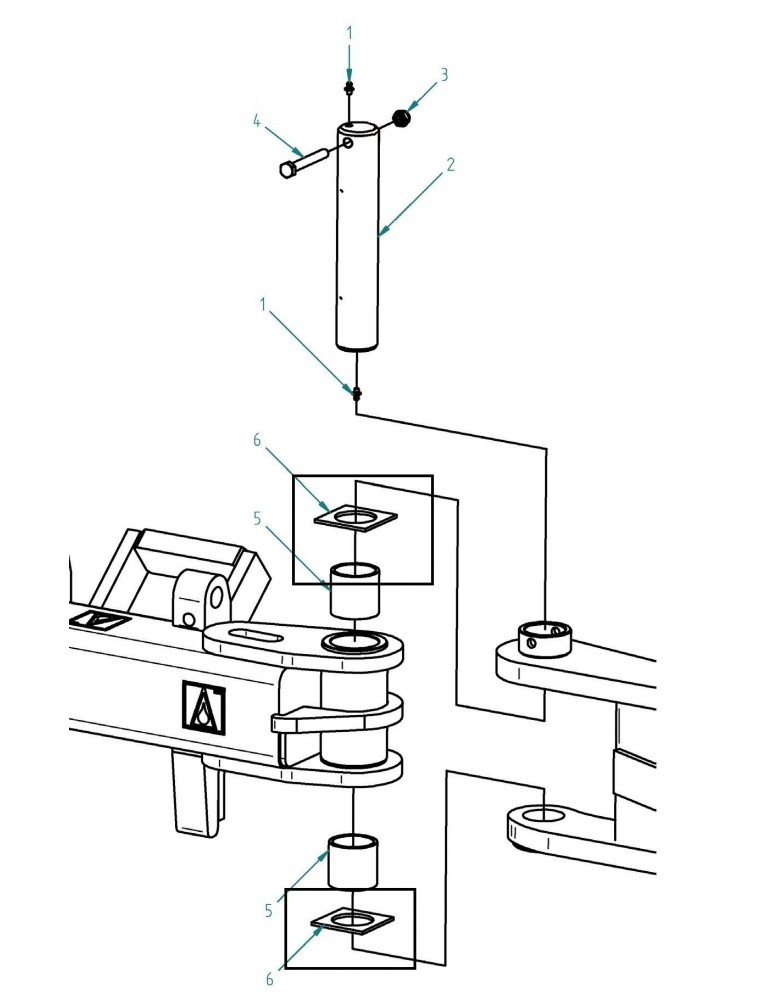 1
3
4
2
1
6
5
5
6