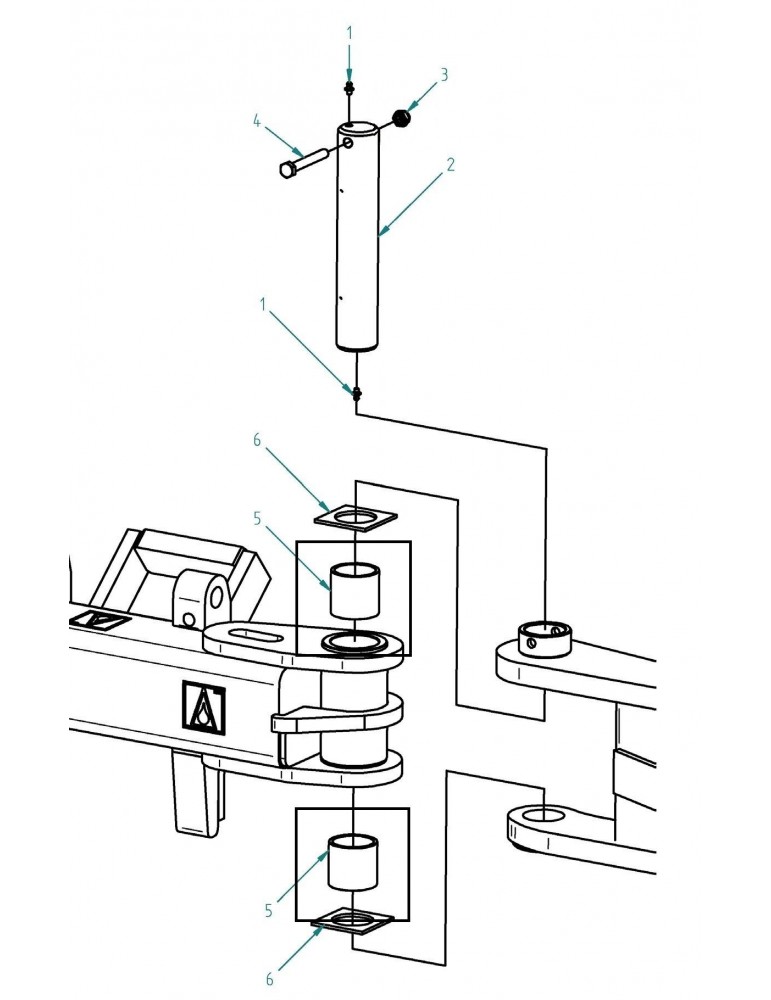 1
3
4
2
1
6
5
5
6