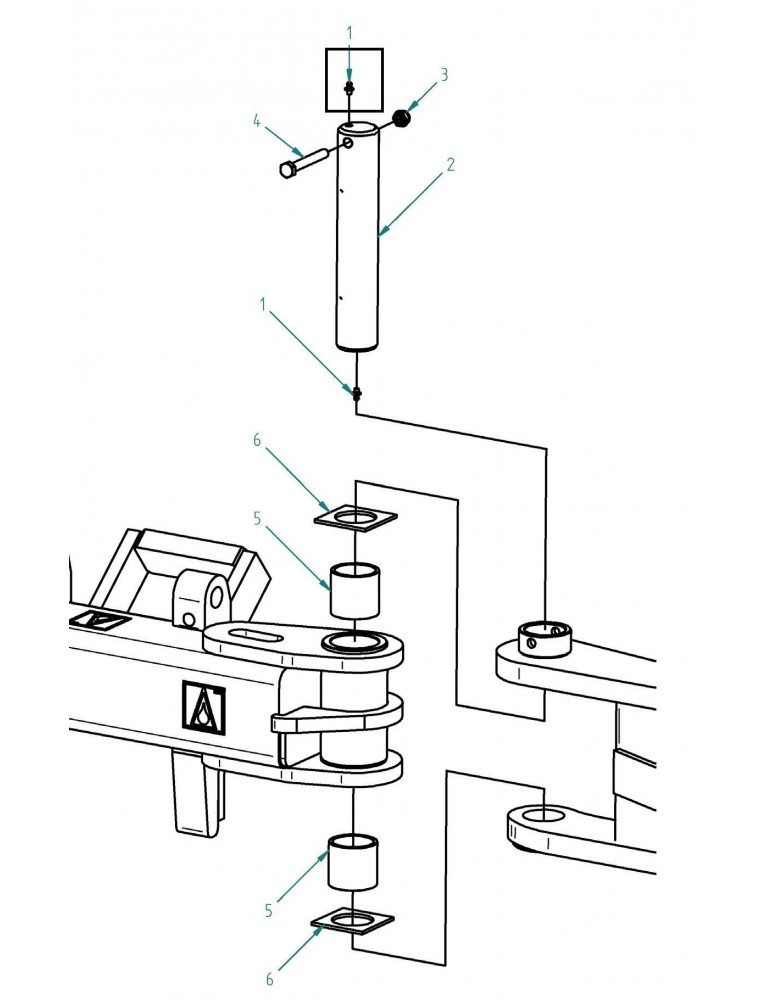 1
3
4
2
1
6
5
5
6