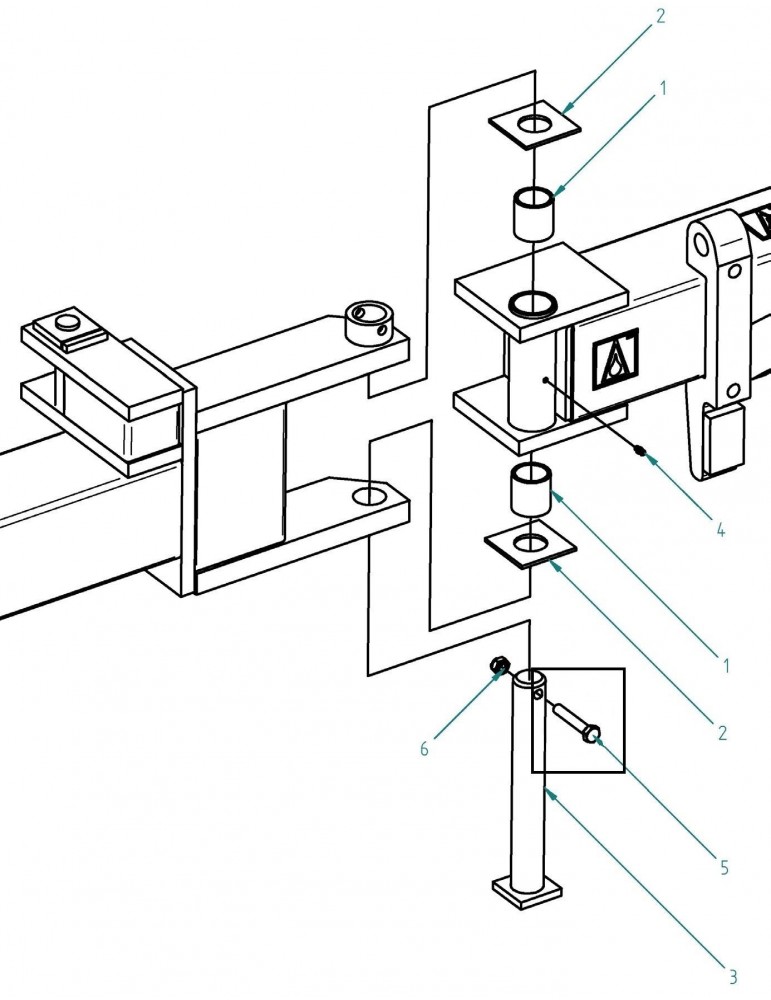 2
1
4
1
2
6
5
3