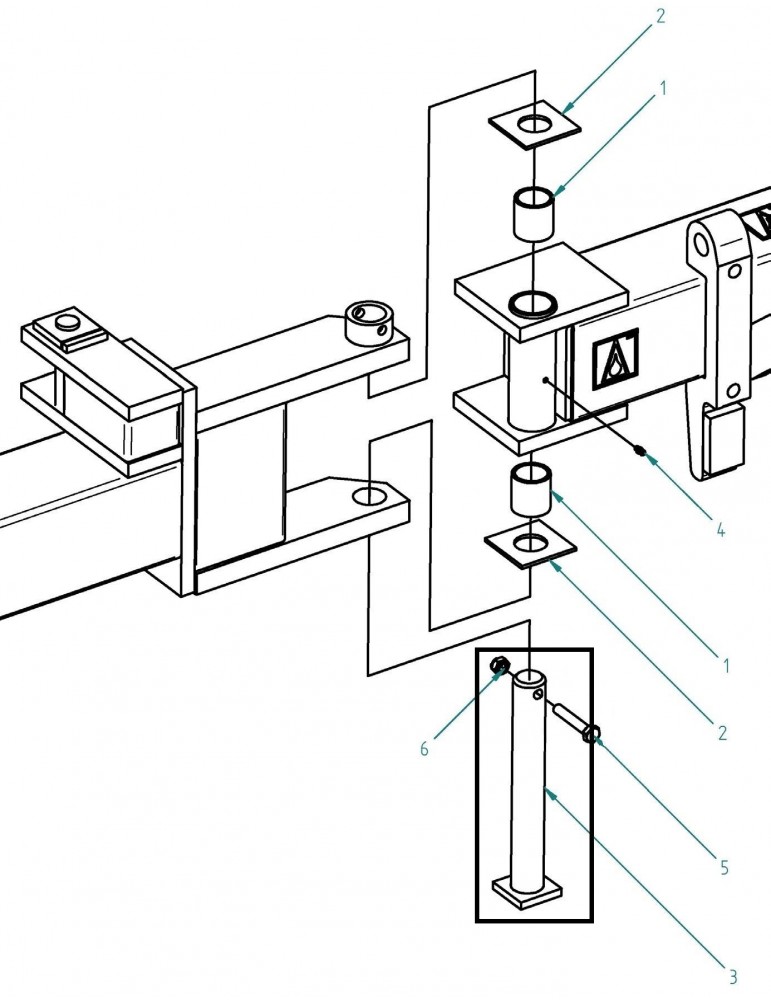 2
1
4
1
2
6
5
3