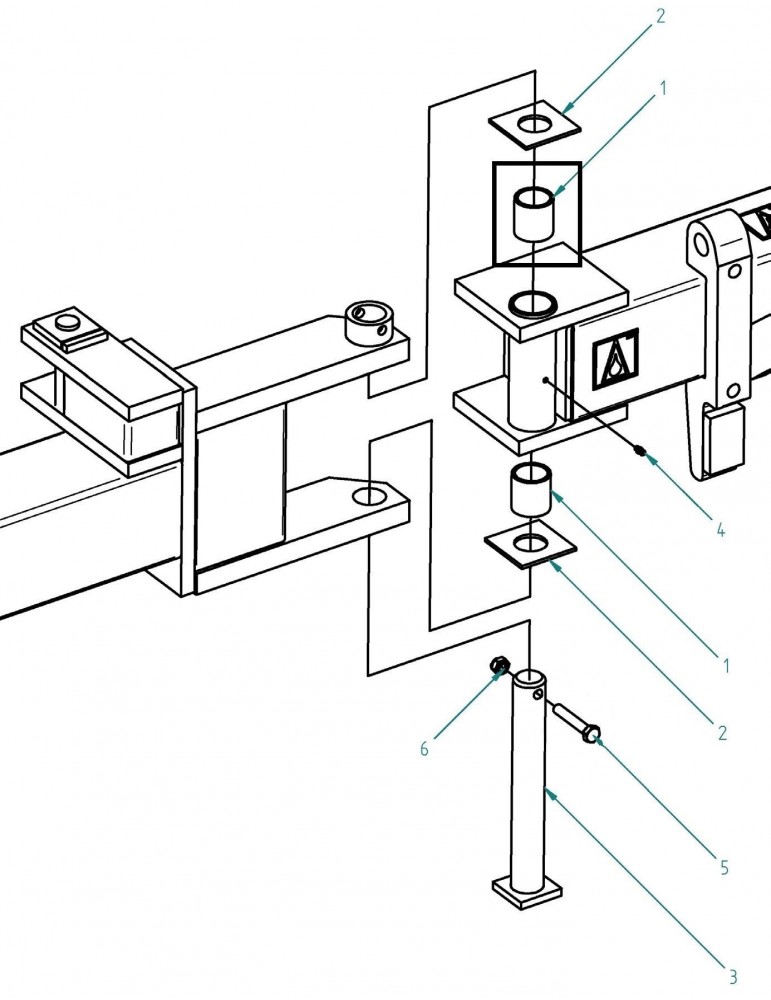 2
1
4
1
2
6
5
3